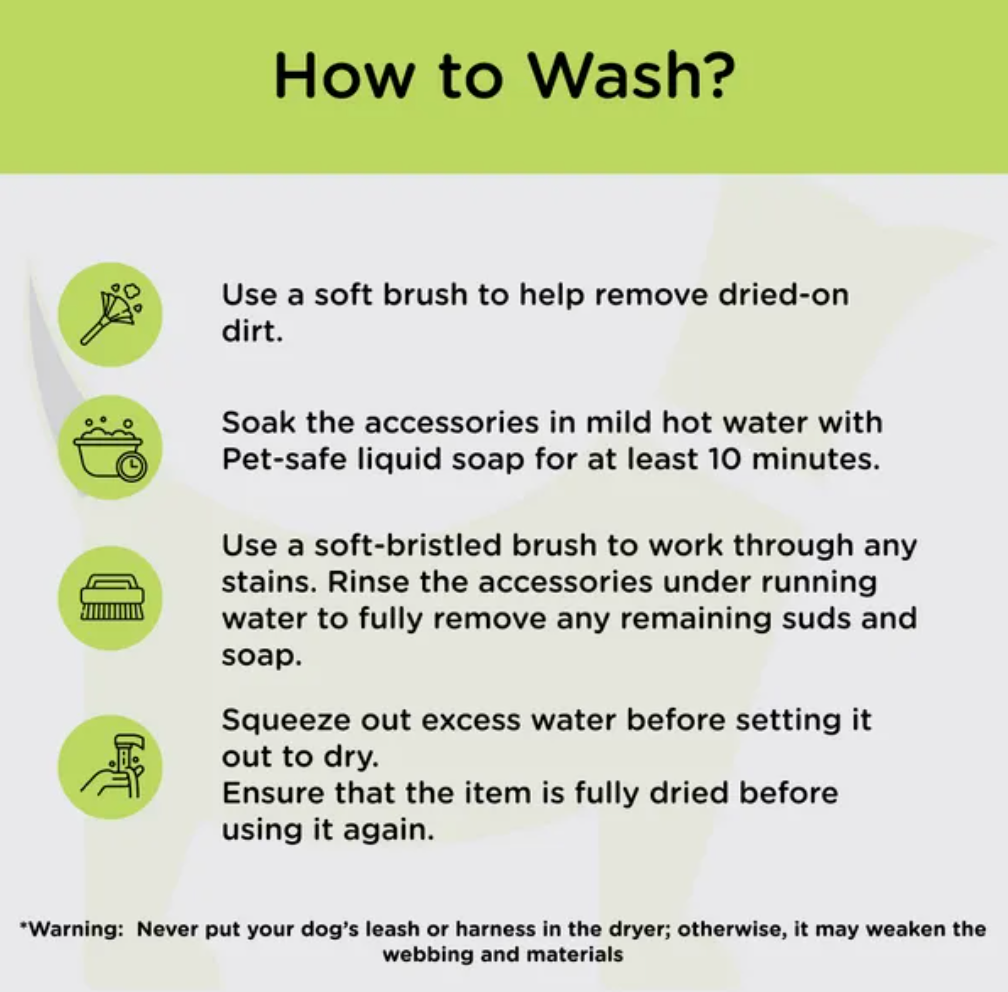 How to Wash?

Use a soft brush to help remove dried-on dirt.

Soak the accessories in mild hot water with Pet-safe liquid soap for at least 10 minutes.

Use a soft-bristled brush to work through any stains. Rinse the accessories under running water to fully remove any remaining suds and soap.

Squeeze out excess water before setting it out to dry.
Ensure that the item is fully dried before using it again.

*Warning: Never put your dog's leash or harness in the dryer; otherwise, it may weaken the webbing and materials